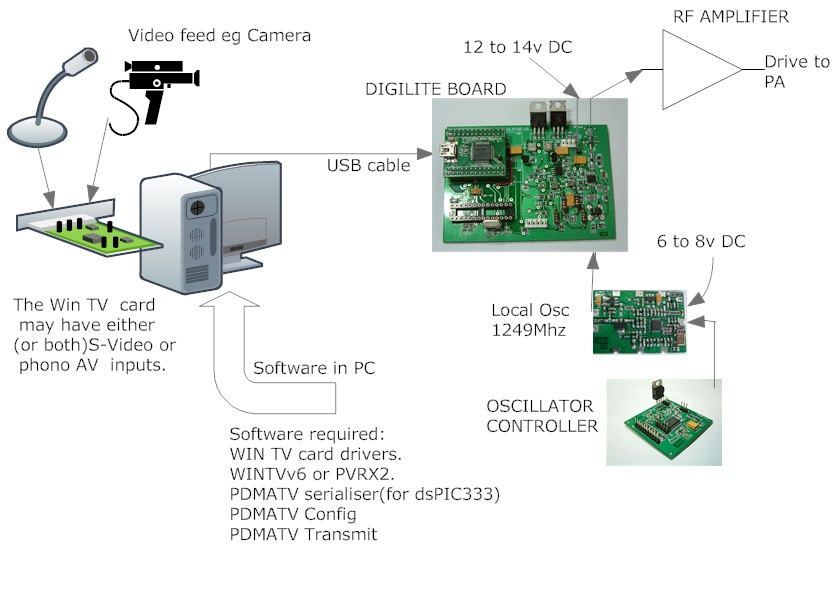 Video feed eg Camera

RF AMPLIFIER

12 to 14v DC

Drive to PA

DIGILITE BOARD

USB cable

6 to 8v DC

The Win TV card may have either (or both)S-Video or phono AV inputs.

Local Osc 1249Mhz

Software in PC

OSCILLATOR CONTROLLER

Software required:
WIN TV card drivers.
WINTVv6 or PVRX2.
PDMATV serialiser(for dsPIC333)
PDMATV Config
PDMATV Transmit